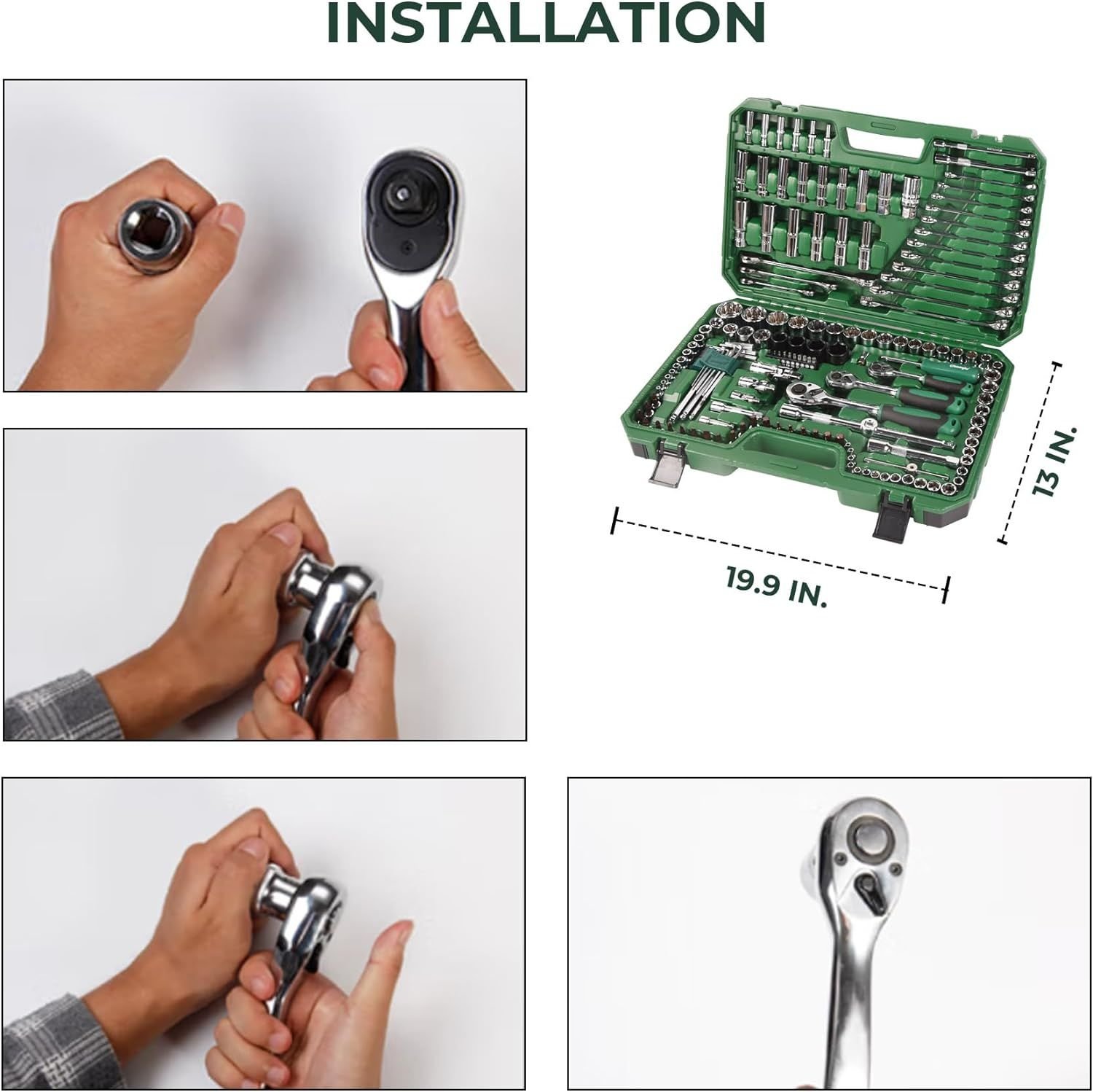 INSTALLATION

13 IN.

19.9 IN.